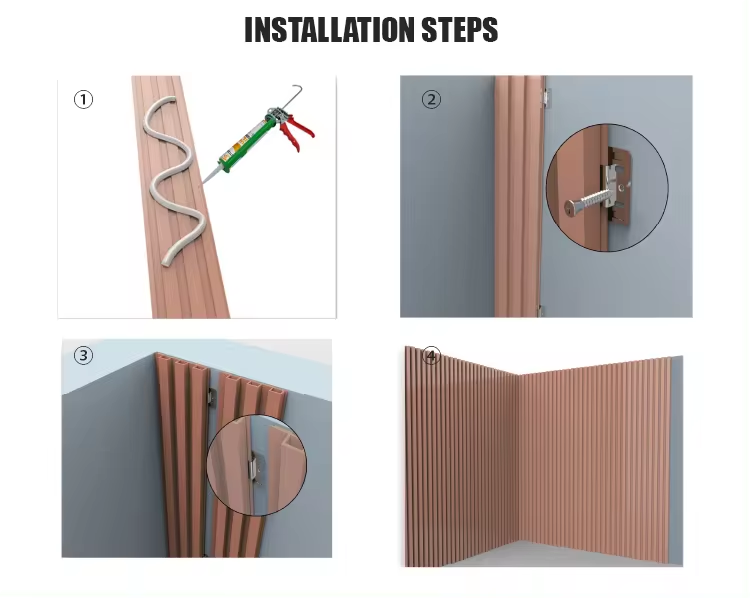 INSTALLATION STEPS

①

②

③

④